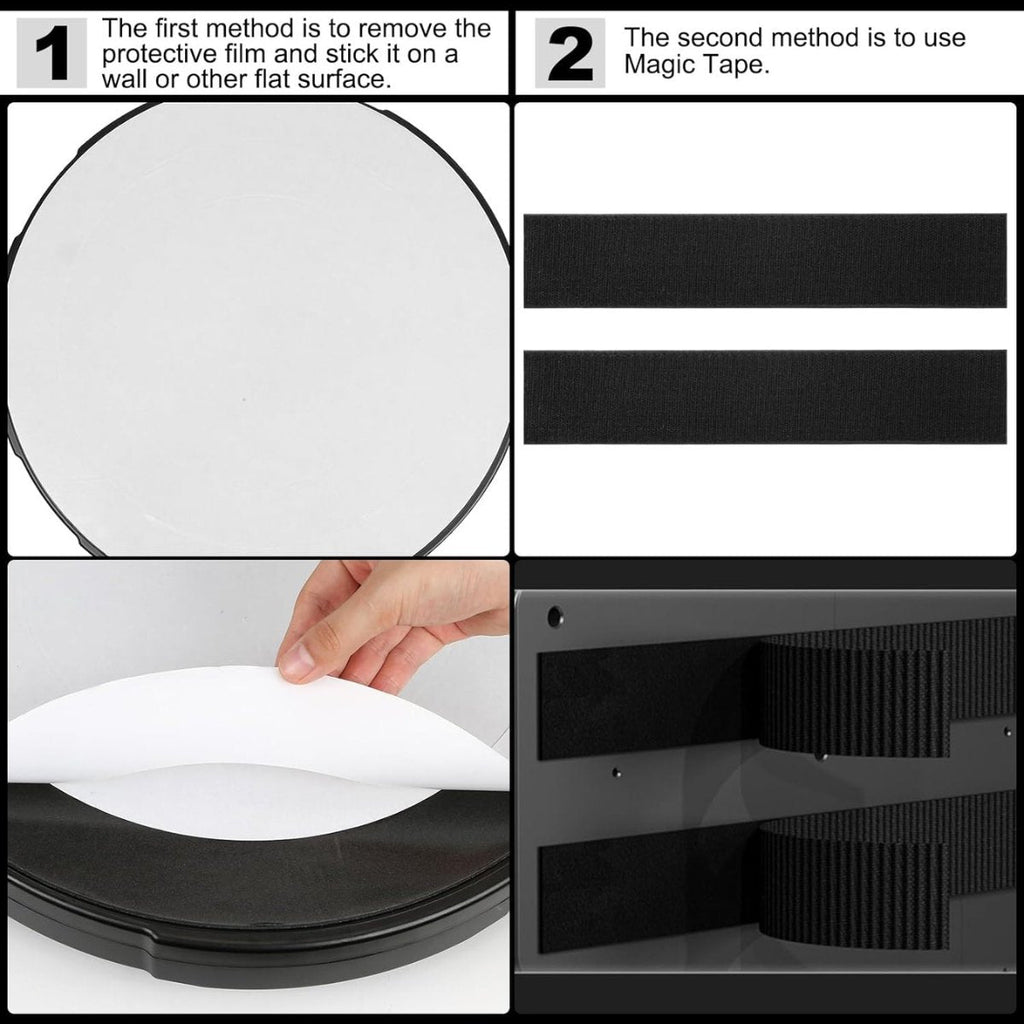 1 The first method is to remove the protective film and stick it on a wall or other flat surface.

2 The second method is to use Magic Tape.