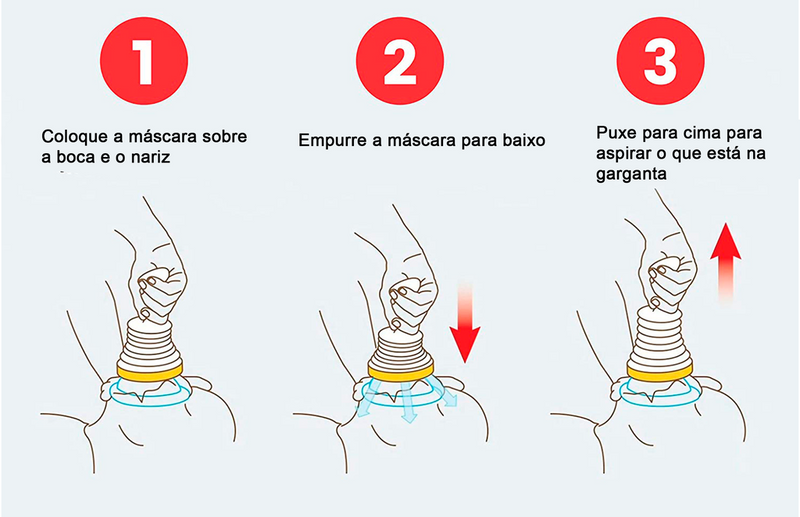 1

Coloque a máscara sobre a boca e o nariz

2

Empurre a máscara para baixo

3

Puxe para cima para aspirar o que está na garganta