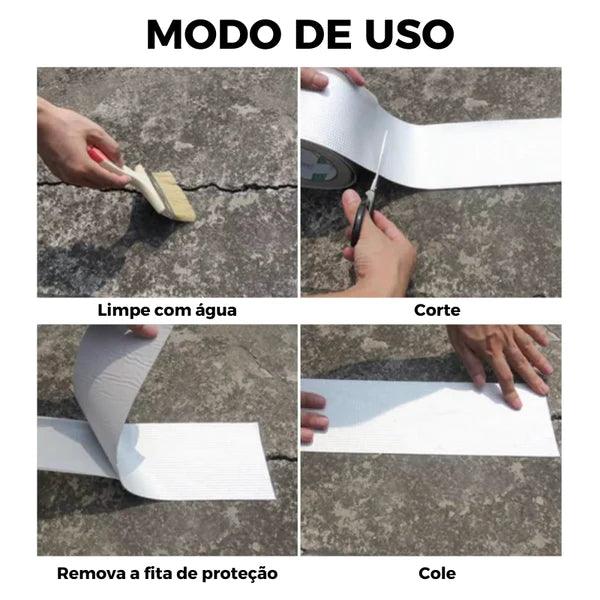 MODO DE USO

Limpe com água

Corte

Remova a fita de proteção

Cole